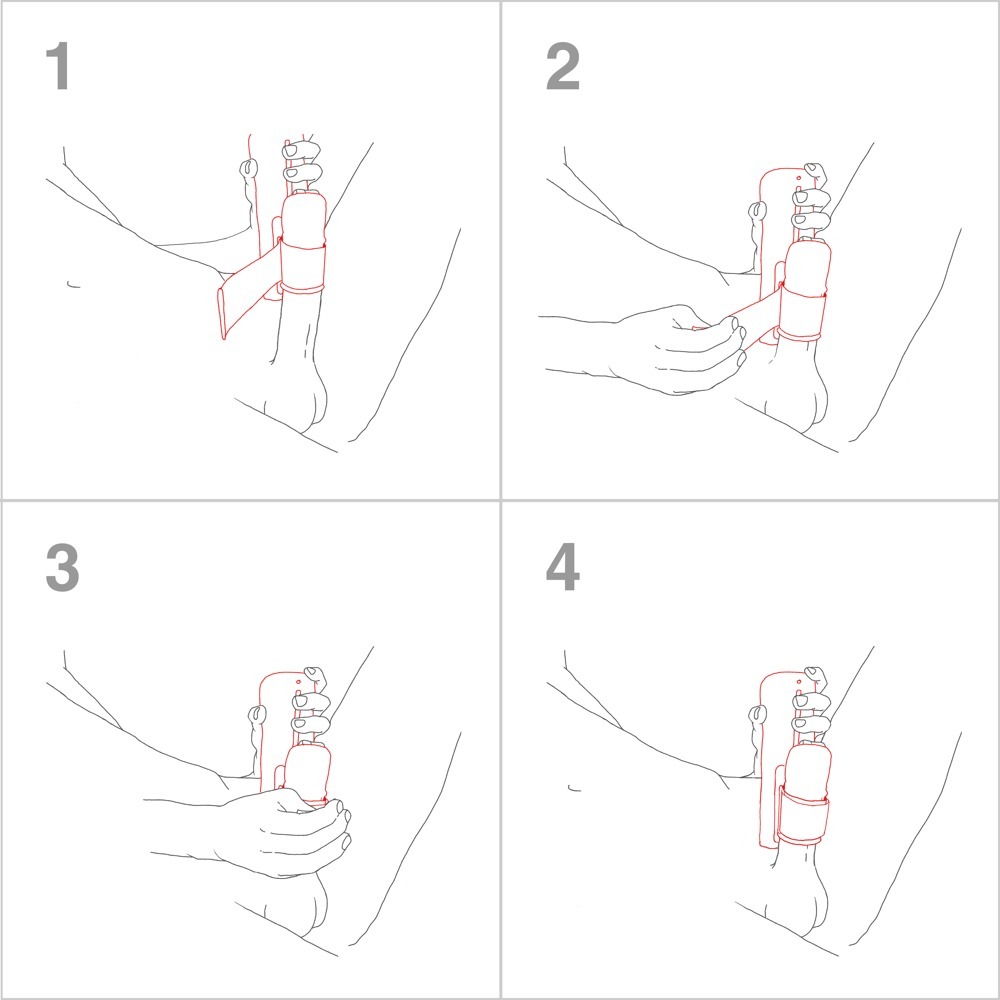 1

2

3

4