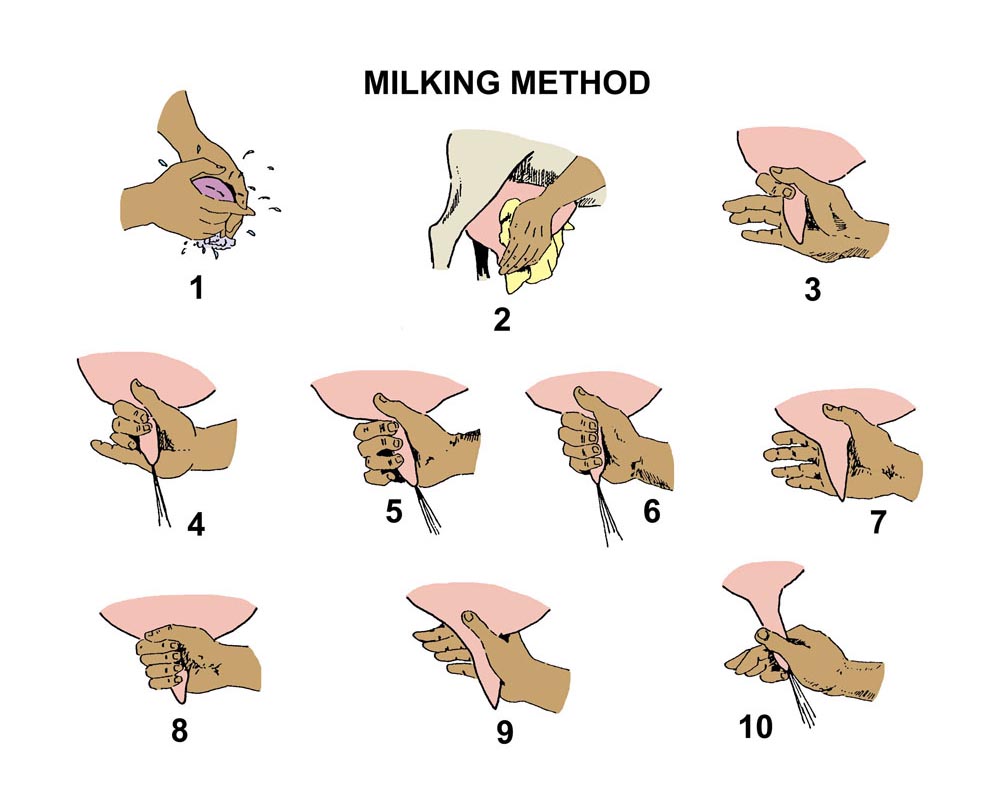 MILKING METHOD

1

2

3

4

5

6

7

8

9

10